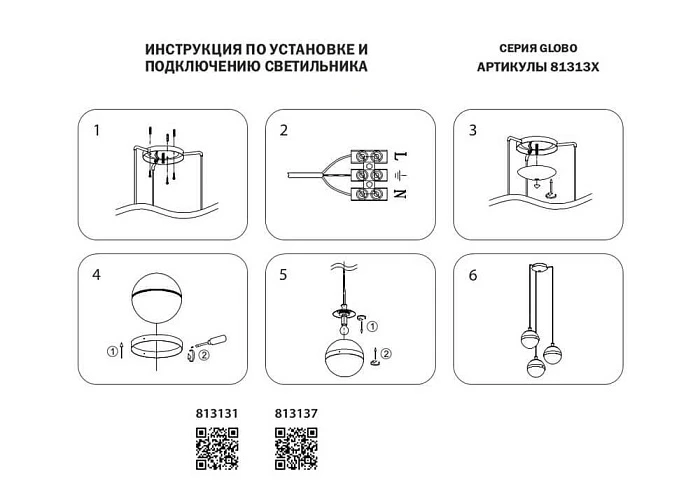 ИНСТРУКЦИЯ ПО УСТАНОВКЕ И ПОДКЛЮЧЕНИЮ СВЕТИЛЬНИКА

СЕРИЯ GLOBO
АРТИКУЛЫ 81313X

1

2

L
N

3

4

①
②

5

①
②

6

813131

813137