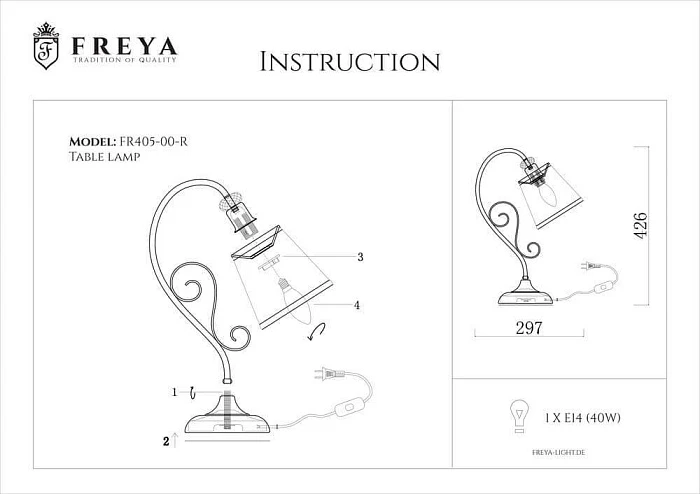 F
FREYA
TRADITION OF QUALITY

INSTRUCTION

MODEL: FR405-00-R
TABLE LAMP

3
4
1
2

426
297

1 X E14 (40W)

FREYA-LIGHT.DE