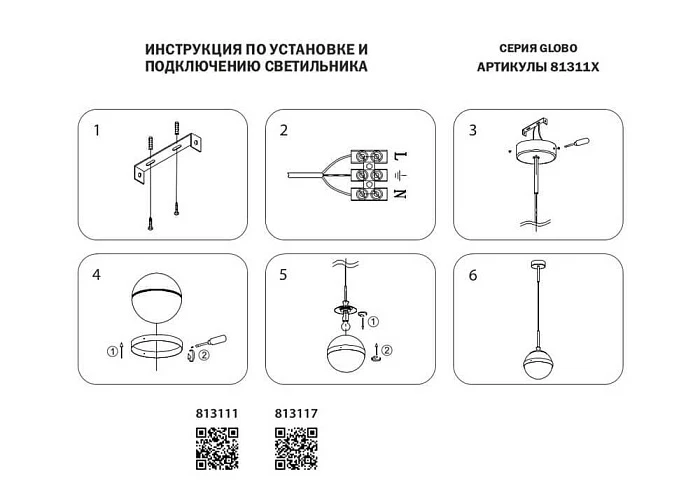 ИНСТРУКЦИЯ ПО УСТАНОВКЕ И ПОДКЛЮЧЕНИЮ СВЕТИЛЬНИКА

СЕРИЯ GLOBO
АРТИКУЛЫ 81311X

1

2

L
N

3

4

①
②

5

①
②

6

813111

813117