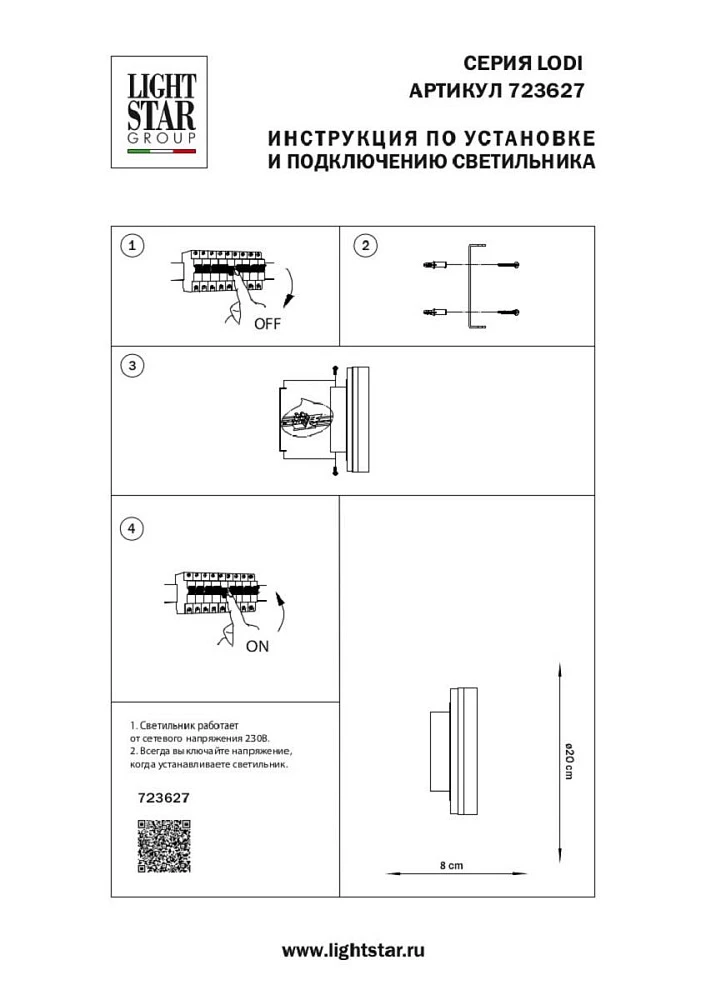 LIGHT STAR GROUP

СЕРИЯ LODI
АРТИКУЛ 723627

ИНСТРУКЦИЯ ПО УСТАНОВКЕ
И ПОДКЛЮЧЕНИЮ СВЕТИЛЬНИКА

1

OFF

2

3

4

ON

1. Светильник работает от сетевого напряжения 230В.
2. Всегда выключайте напряжение, когда устанавливаете светильник.

723627

ø20 cm

8 cm

www.lightstar.ru