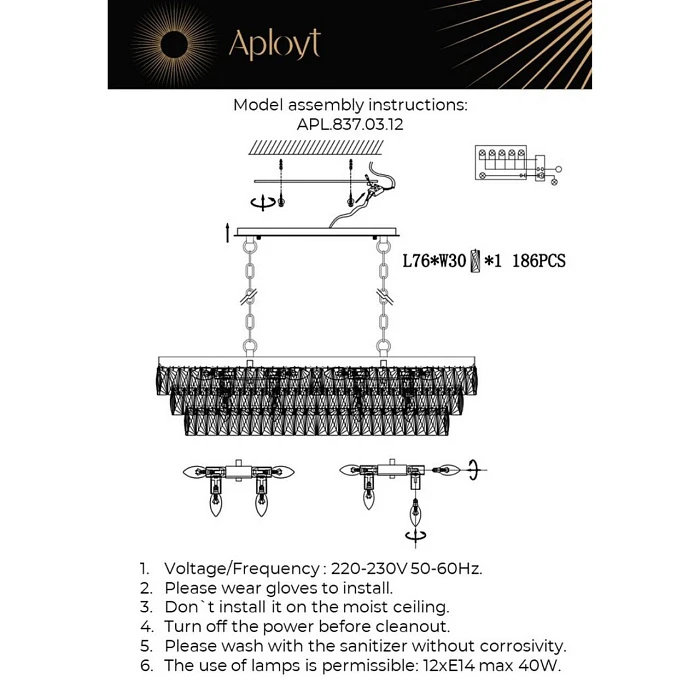 Aployt

Model assembly instructions:
APL.837.03.12

L76*W30 *1 186PCS

1. Voltage/Frequency : 220-230V 50-60Hz.
2. Please wear gloves to install.
3. Don`t install it on the moist ceiling.
4. Turn off the power before cleanout.
5. Please wash with the sanitizer without corrosivity.
6. The use of lamps is permissible: 12xE14 max 40W.