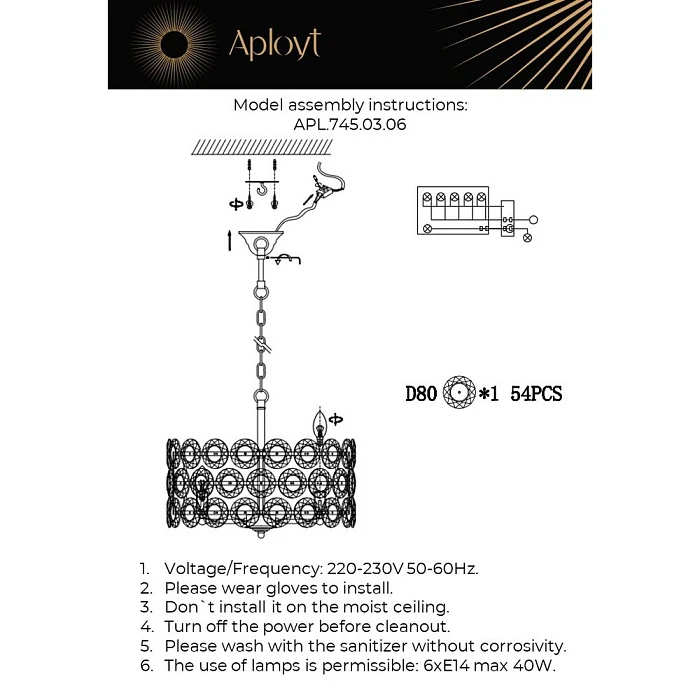 Aployt

Model assembly instructions:
APL.745.03.06

D80 *1 54PCS

1. Voltage/Frequency: 220-230V 50-60Hz.
2. Please wear gloves to install.
3. Don`t install it on the moist ceiling.
4. Turn off the power before cleanout.
5. Please wash with the sanitizer without corrosivity.
6. The use of lamps is permissible: 6xE14 max 40W.