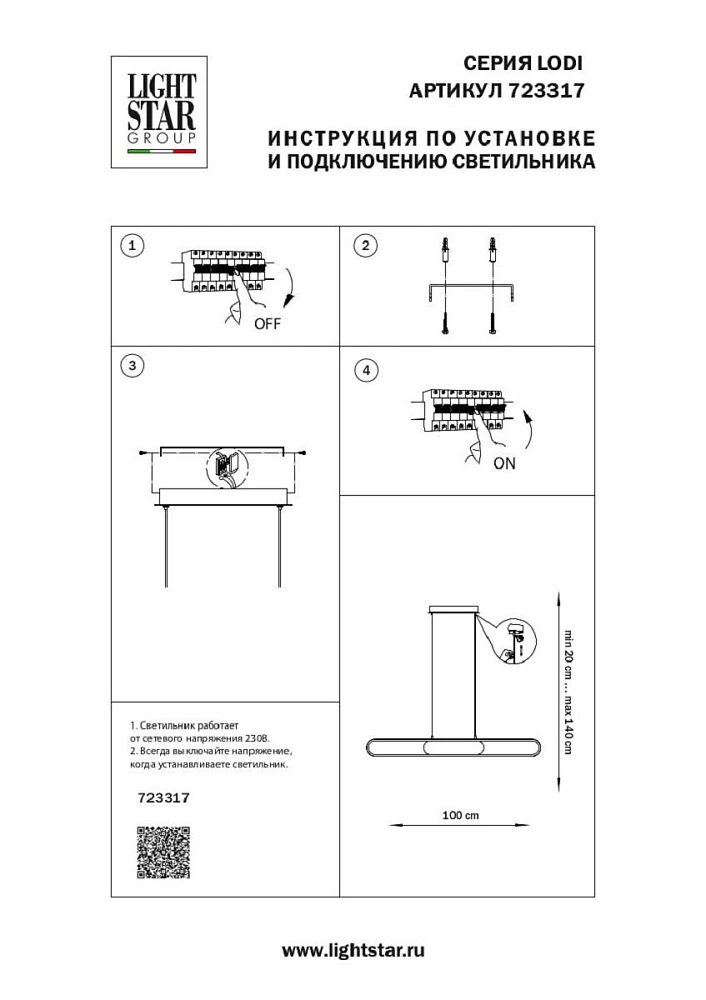 LIGHT STAR GROUP

СЕРИЯ LODI
АРТИКУЛ 723317

ИНСТРУКЦИЯ ПО УСТАНОВКЕ
И ПОДКЛЮЧЕНИЮ СВЕТИЛЬНИКА

1

OFF

2

3

4

ON

min 20 cm ... max 140 cm

100 cm

1. Светильник работает от сетевого напряжения 230В.
2. Всегда выключайте напряжение, когда устанавливаете светильник.

723317

www.lightstar.ru