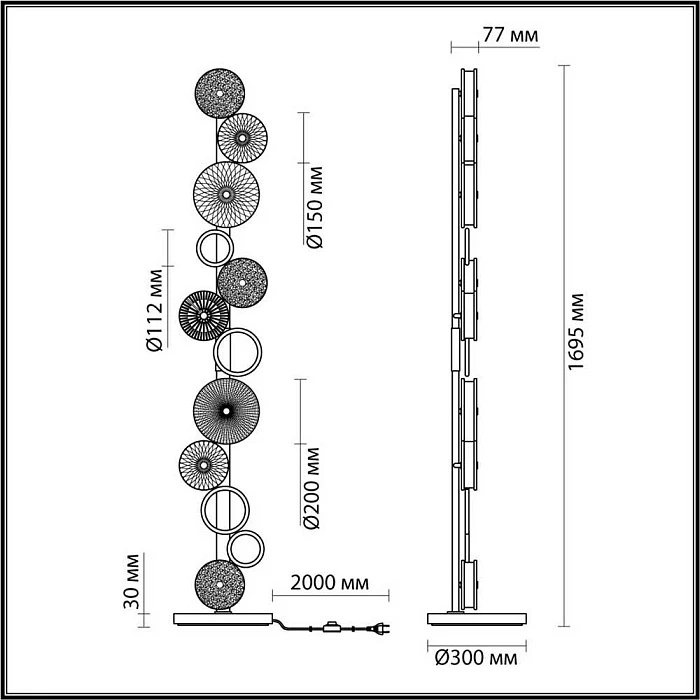 77 мм

Ø150 мм

Ø112 мм

1695 мм

Ø200 мм

30 мм

2000 мм

Ø300 мм