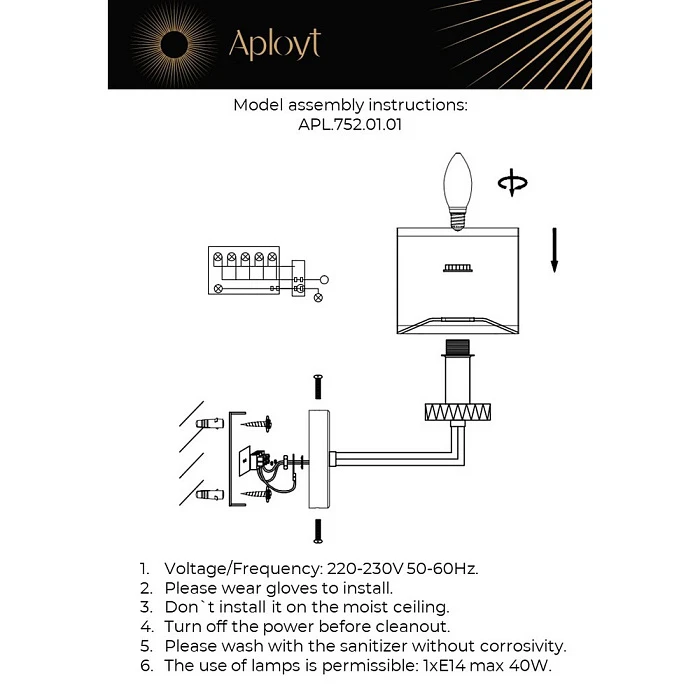 Aployt

Model assembly instructions:
APL.752.01.01

1. Voltage/Frequency: 220-230V 50-60Hz.
2. Please wear gloves to install.
3. Don`t install it on the moist ceiling.
4. Turn off the power before cleanout.
5. Please wash with the sanitizer without corrosivity.
6. The use of lamps is permissible: 1xE14 max 40W.