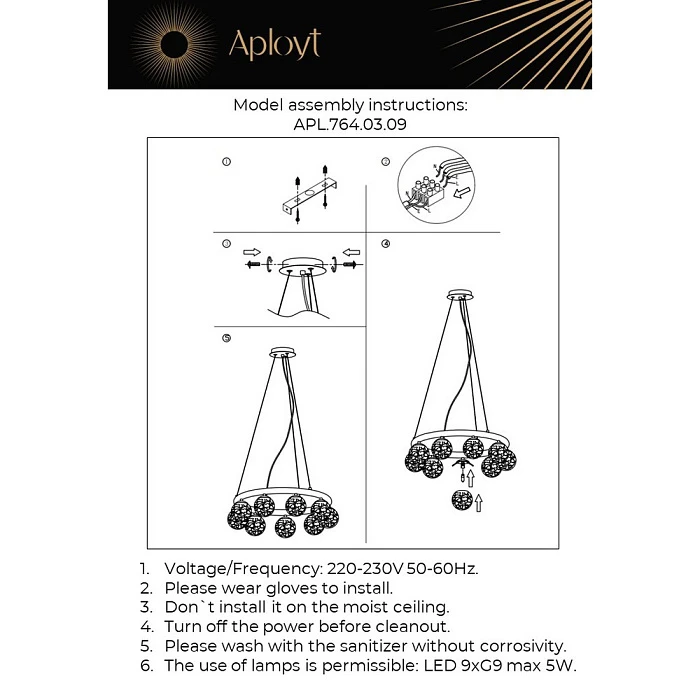 Aployt

Model assembly instructions:
APL.764.03.09

①
②
③
④
⑤

1. Voltage/Frequency: 220-230V 50-60Hz.
2. Please wear gloves to install.
3. Don`t install it on the moist ceiling.
4. Turn off the power before cleanout.
5. Please wash with the sanitizer without corrosivity.
6. The use of lamps is permissible: LED 9xG9 max 5W.