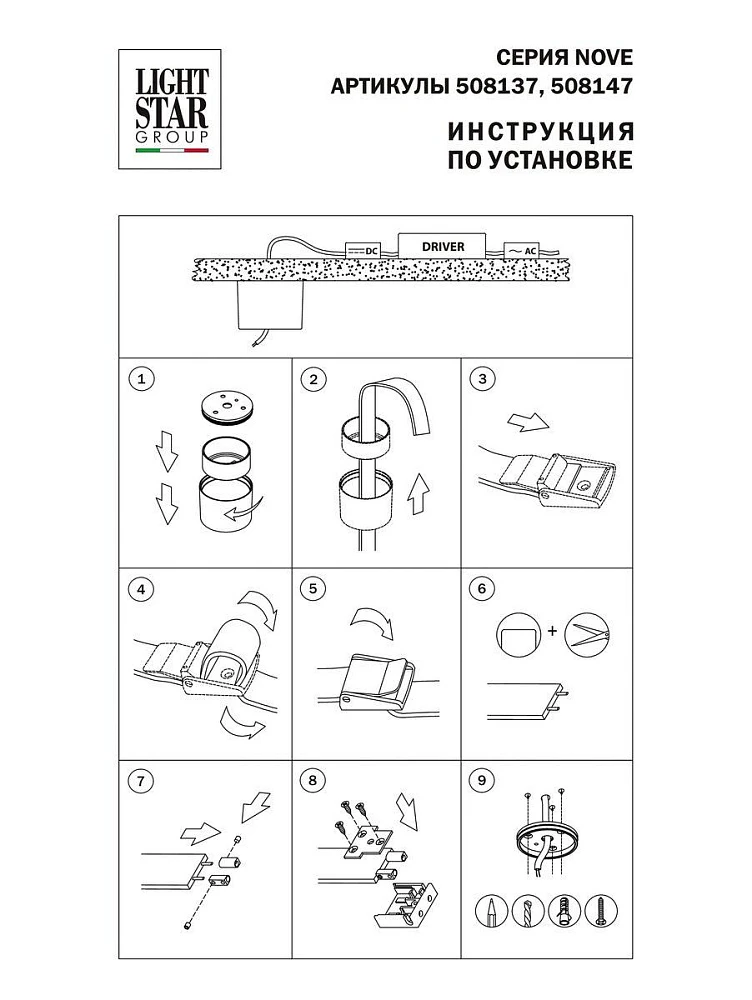 LIGHT STAR GROUP

СЕРИЯ NOVE
АРТИКУЛЫ 508137, 508147

ИНСТРУКЦИЯ
ПО УСТАНОВКЕ

DC
DRIVER
AC

1
2
3
4
5
6
+
7
8
9