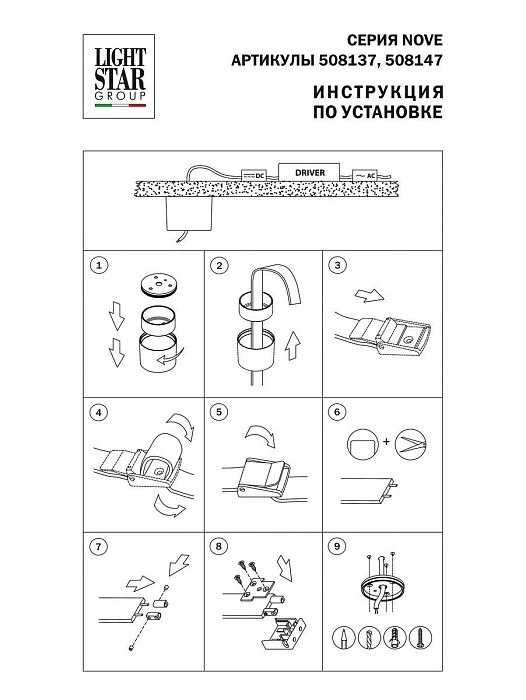 LIGHT STAR GROUP

СЕРИЯ NOVE
АРТИКУЛЫ 508137, 508147

ИНСТРУКЦИЯ
ПО УСТАНОВКЕ

DC
DRIVER
AC

1
2
3
4
5
6
+
7
8
9