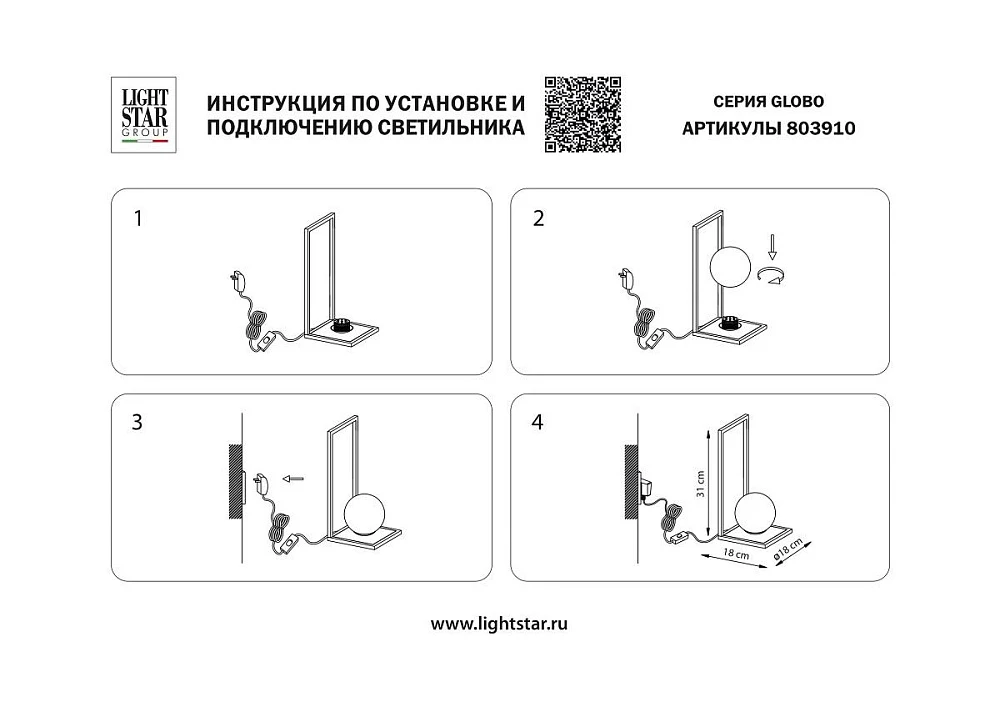 LIGHT STAR GROUP

ИНСТРУКЦИЯ ПО УСТАНОВКЕ И ПОДКЛЮЧЕНИЮ СВЕТИЛЬНИКА

СЕРИЯ GLOBO
АРТИКУЛЫ 803910

1

2

3

4

31 cm

18 cm

ø18 cm

www.lightstar.ru