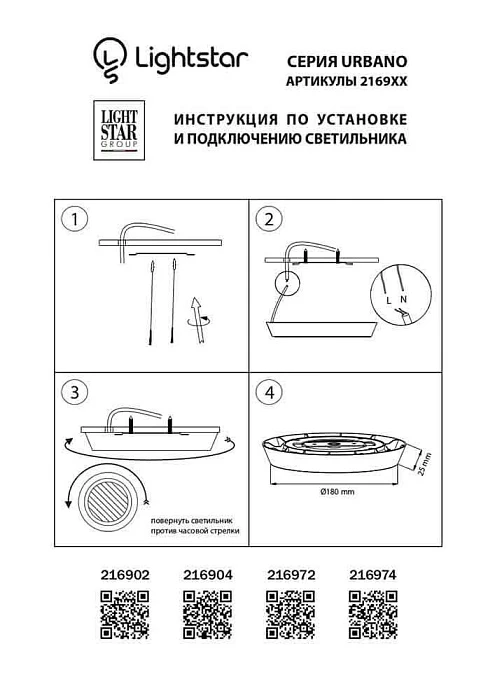 Lightstar

СЕРИЯ URBANO
АРТИКУЛЫ 2169XX

LIGHT STAR GROUP

ИНСТРУКЦИЯ ПО УСТАНОВКЕ
И ПОДКЛЮЧЕНИЮ СВЕТИЛЬНИКА

1

2

L N

3

повернуть светильник
против часовой стрелки

4

25 mm

Ø180 mm

216902

216904

216972

216974