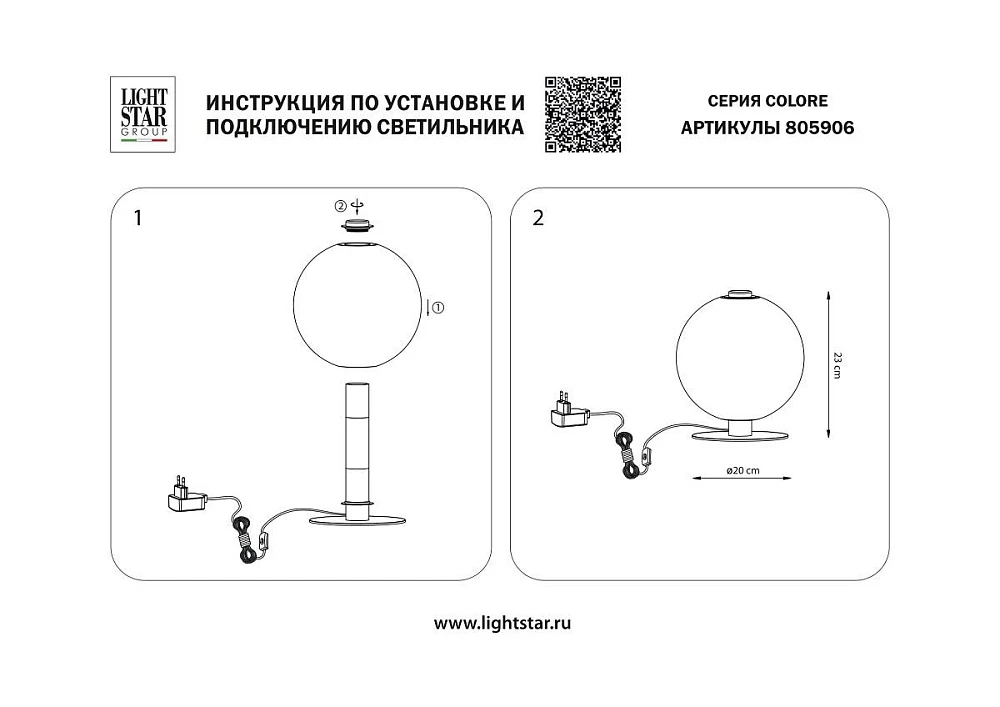 LIGHT STAR GROUP

ИНСТРУКЦИЯ ПО УСТАНОВКЕ И ПОДКЛЮЧЕНИЮ СВЕТИЛЬНИКА

СЕРИЯ COLORE
АРТИКУЛЫ 805906

1

②

①

2

23 cm

ø20 cm

www.lightstar.ru