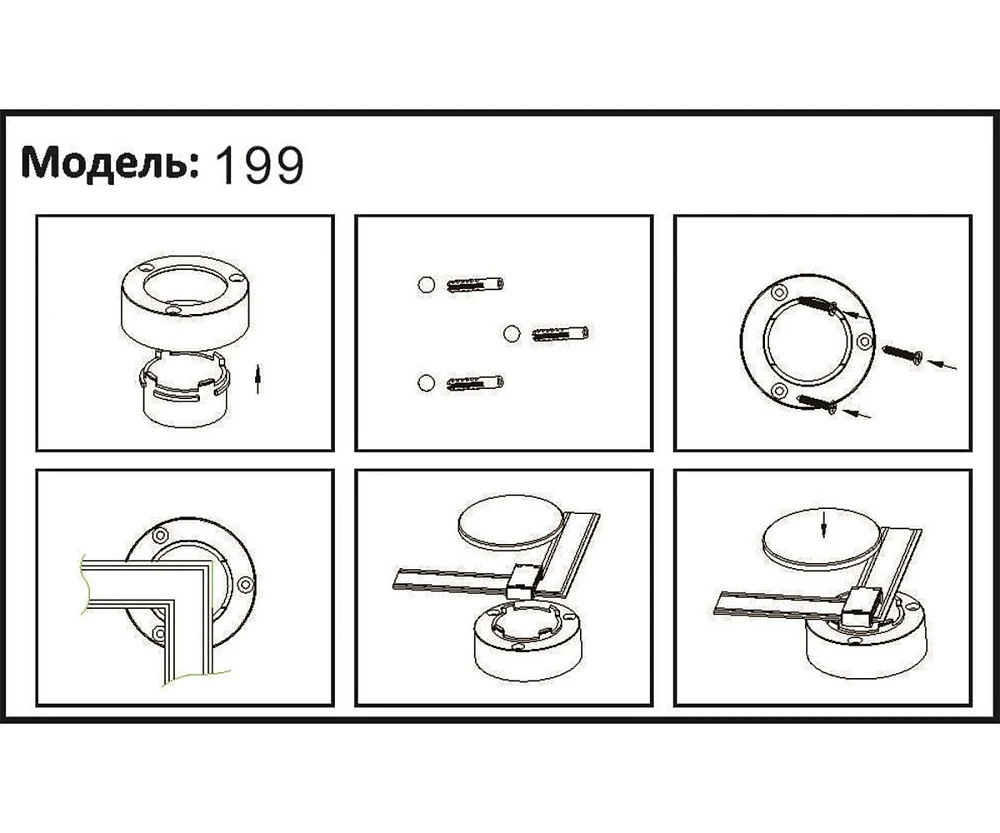 Модель: 199