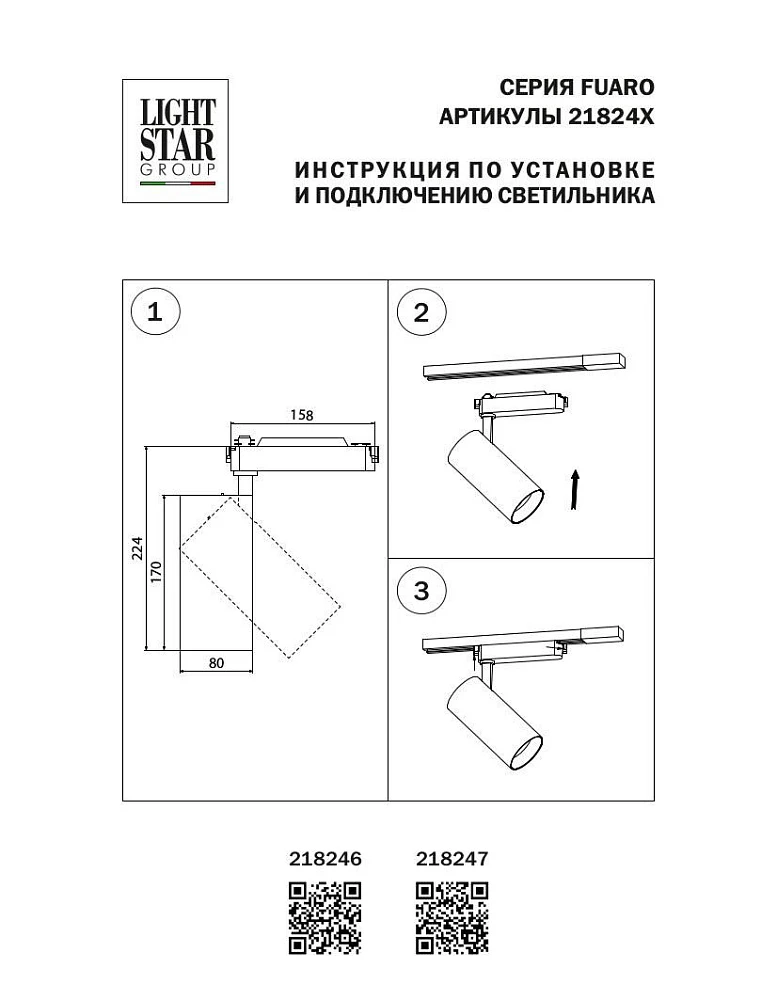 LIGHT STAR GROUP

СЕРИЯ FUARO
АРТИКУЛЫ 21824X

ИНСТРУКЦИЯ ПО УСТАНОВКЕ
И ПОДКЛЮЧЕНИЮ СВЕТИЛЬНИКА

1

158

224

170

80

2

3

218246

218247