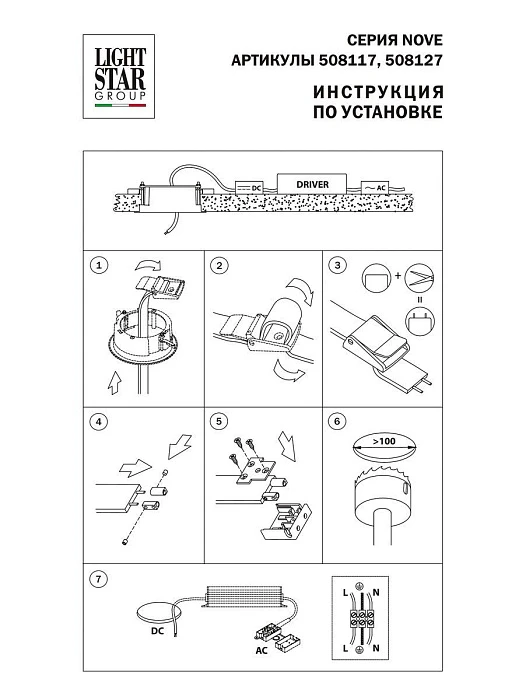 LIGHT STAR GROUP

СЕРИЯ NOVE
АРТИКУЛЫ 508117, 508127

ИНСТРУКЦИЯ
ПО УСТАНОВКЕ

DC
DRIVER
AC

1
2
3
+
=
4
5
6
>100
7
DC
AC
L
N
L
N