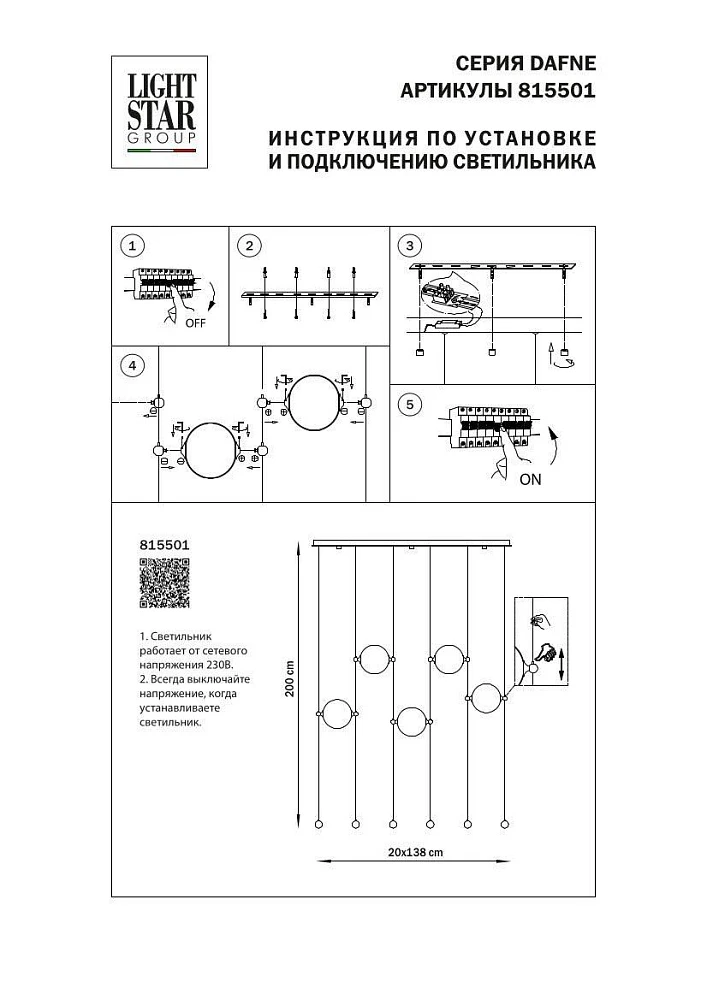 LIGHT STAR GROUP

СЕРИЯ DAFNE
АРТИКУЛЫ 815501

ИНСТРУКЦИЯ ПО УСТАНОВКЕ
И ПОДКЛЮЧЕНИЮ СВЕТИЛЬНИКА

1

OFF

2

3

4

5

ON

815501

1. Светильник работает от сетевого напряжения 230В.
2. Всегда выключайте напряжение, когда устанавливаете светильник.

200 cm

20x138 cm