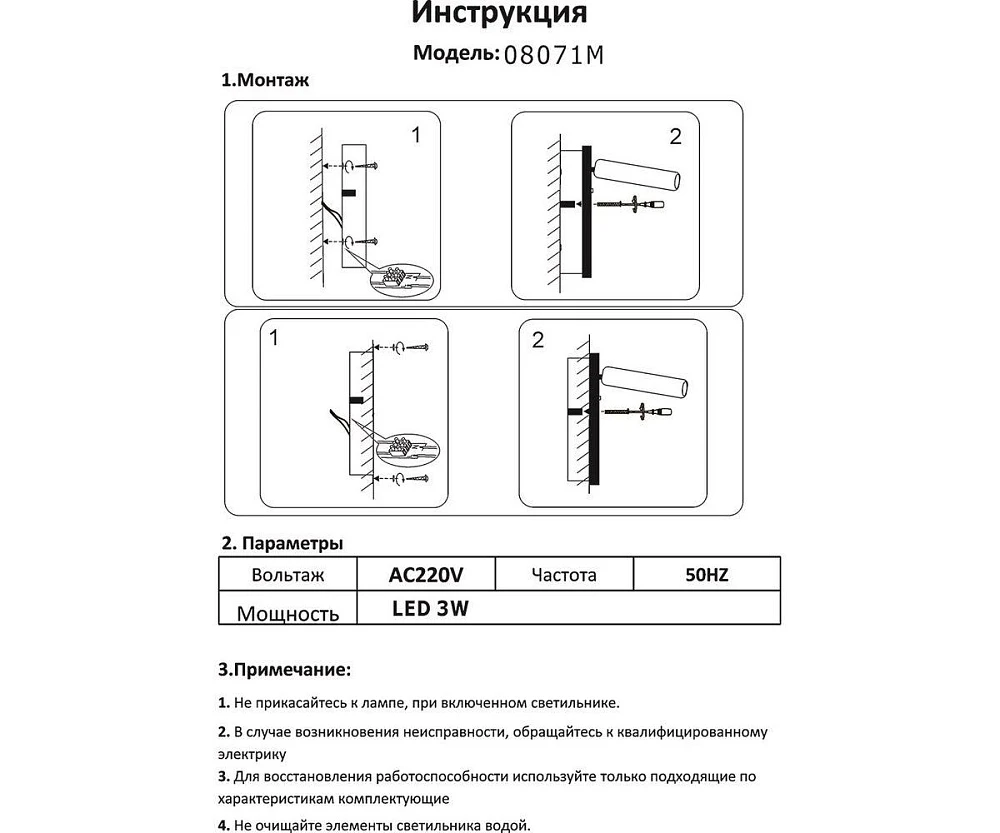 Инструкция

Модель: 08071M

1.Монтаж

1

2

1

2

2. Параметры

| Вольтаж | AC220V | Частота | 50HZ |
|---|---|---|---|
| Мощность | LED 3W | | |

3.Примечание:

1. Не прикасайтесь к лампе, при включенном светильнике.

2. В случае возникновения неисправности, обращайтесь к квалифицированному электрику

3. Для восстановления работоспособности используйте только подходящие по характеристикам комплектующие

4. Не очищайте элементы светильника водой.