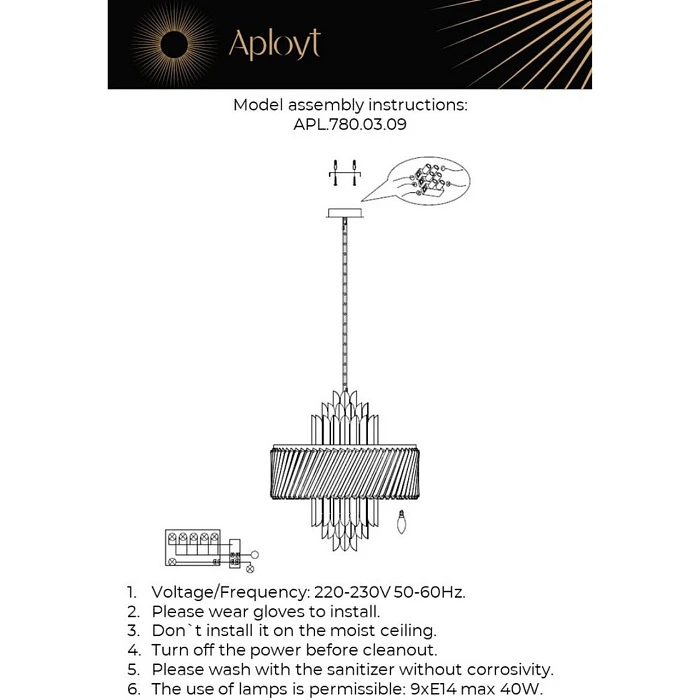 Aployt

Model assembly instructions:
APL.780.03.09

1. Voltage/Frequency: 220-230V 50-60Hz.
2. Please wear gloves to install.
3. Don`t install it on the moist ceiling.
4. Turn off the power before cleanout.
5. Please wash with the sanitizer without corrosivity.
6. The use of lamps is permissible: 9xE14 max 40W.