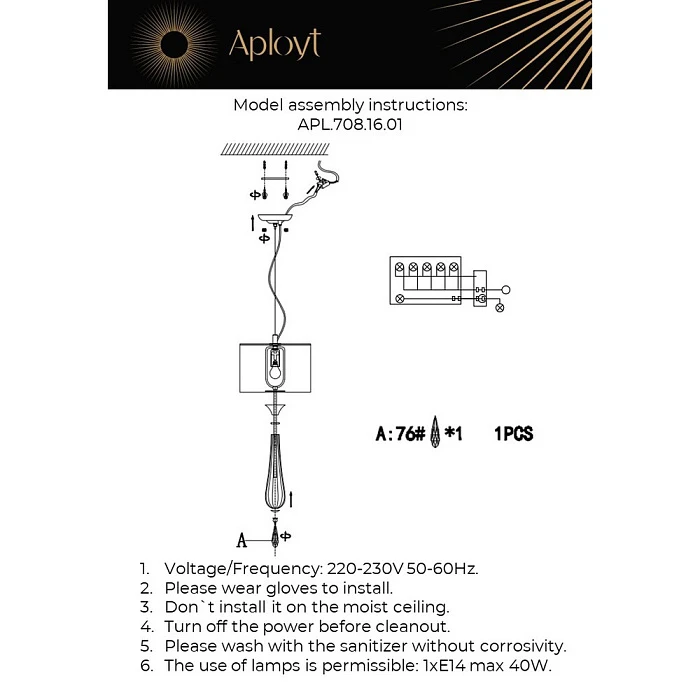 Aployt

Model assembly instructions:
APL.708.16.01

A:76# *1 1PCS

A

1. Voltage/Frequency: 220-230V 50-60Hz.
2. Please wear gloves to install.
3. Don`t install it on the moist ceiling.
4. Turn off the power before cleanout.
5. Please wash with the sanitizer without corrosivity.
6. The use of lamps is permissible: 1xE14 max 40W.