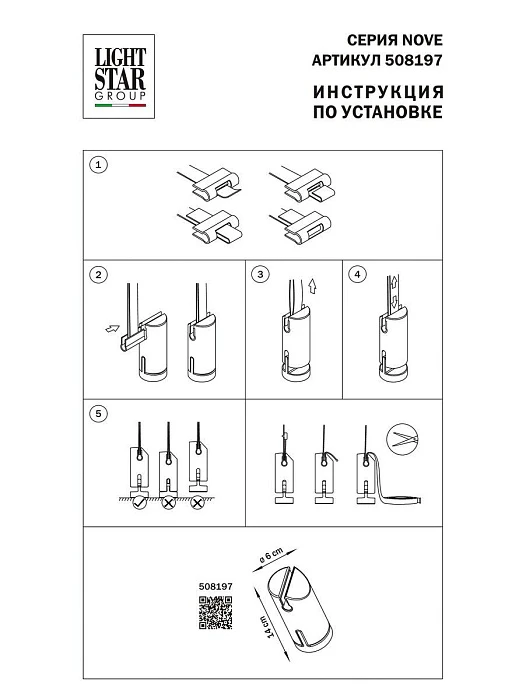 LIGHT STAR GROUP

СЕРИЯ NOVE
АРТИКУЛ 508197

ИНСТРУКЦИЯ
ПО УСТАНОВКЕ

1

2

3

4

5

508197

ø 6 cm

14 cm