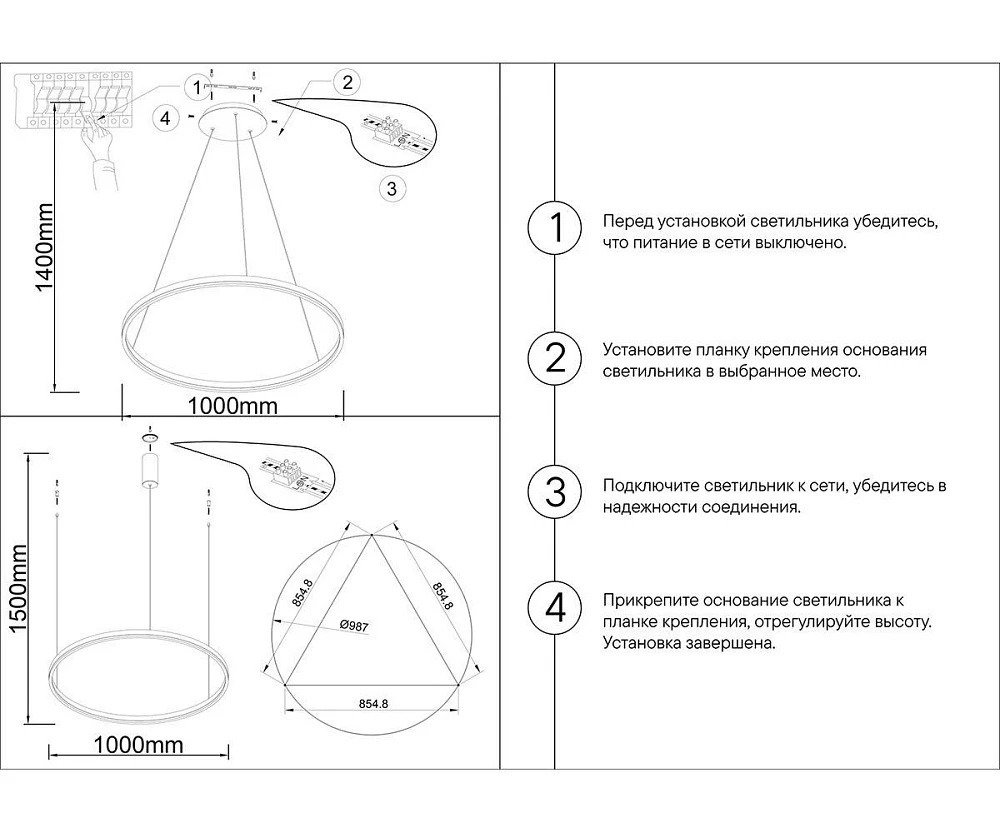 1
2
4
3
1400mm
1000mm
1500mm
1000mm
854.8
854.8
Ø987
854.8

1
Перед установкой светильника убедитесь, что питание в сети выключено.

2
Установите планку крепления основания светильника в выбранное место.

3
Подключите светильник к сети, убедитесь в надежности соединения.

4
Прикрепите основание светильника к планке крепления, отрегулируйте высоту. Установка завершена.