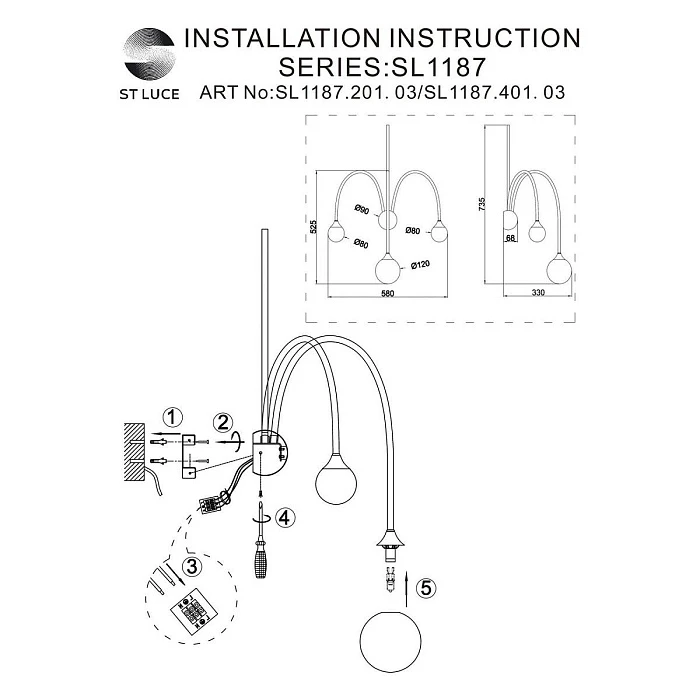 ST LUCE

INSTALLATION INSTRUCTION
SERIES:SL1187
ART No:SL1187.201. 03/SL1187.401. 03

525
Ø90
Ø80
Ø80
Ø120
580
735
68
330

1
2
3
4
5