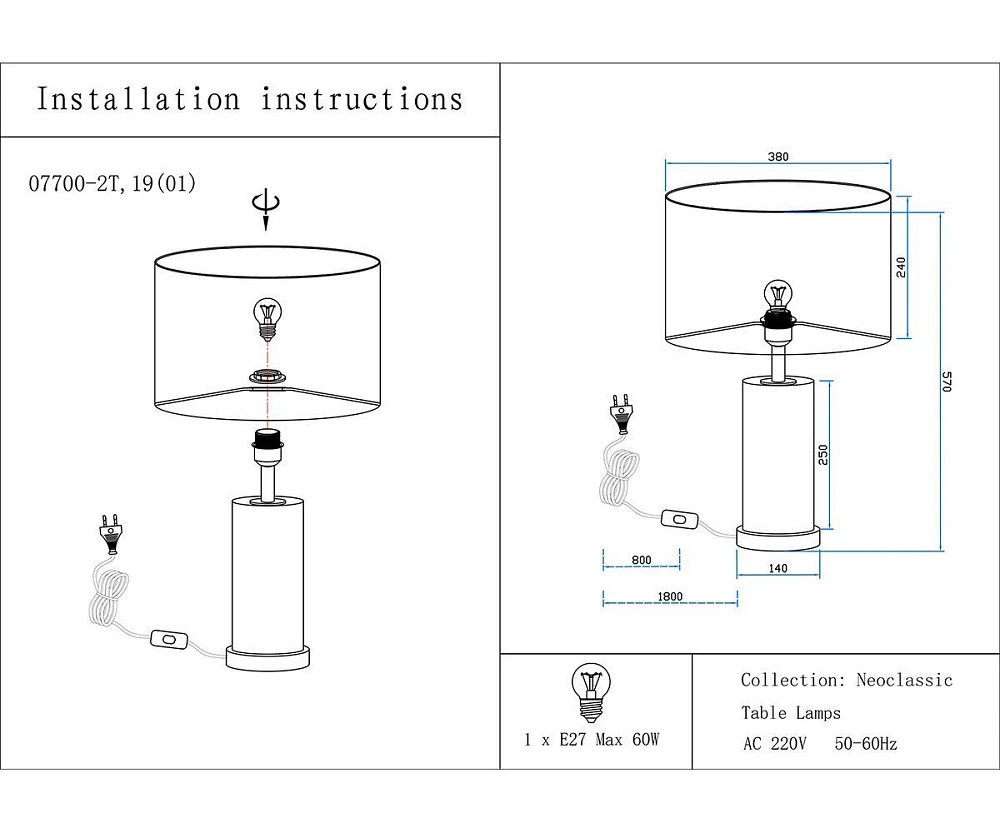 Installation instructions

07700-2T,19(01)

380

240

570

250

800

140

1800

1 x E27 Max 60W

Collection: Neoclassic

Table Lamps

AC 220V 50-60Hz