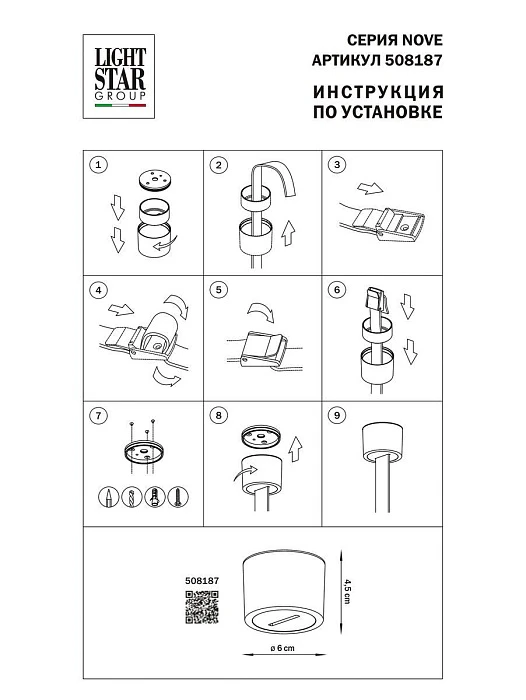 LIGHT STAR GROUP

СЕРИЯ NOVE
АРТИКУЛ 508187

ИНСТРУКЦИЯ
ПО УСТАНОВКЕ

1

2

3

4

5

6

7

8

9

508187

4,5 cm

ø 6 cm