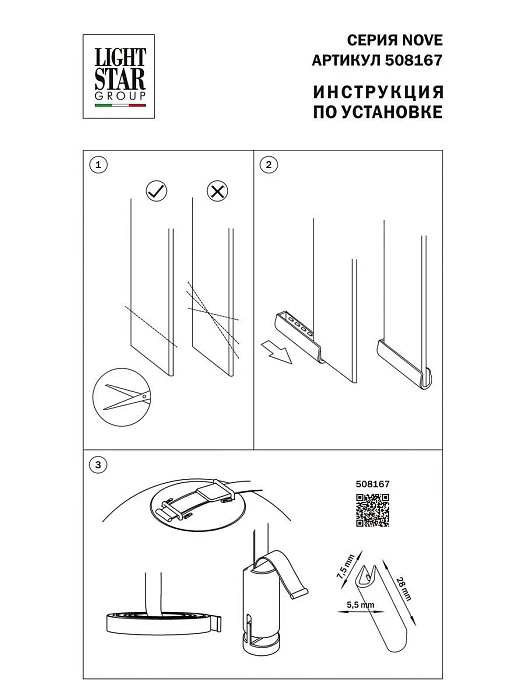 LIGHT STAR GROUP

СЕРИЯ NOVE
АРТИКУЛ 508167

ИНСТРУКЦИЯ
ПО УСТАНОВКЕ

1

2

3

508167

7,5 mm

28 mm

5,5 mm