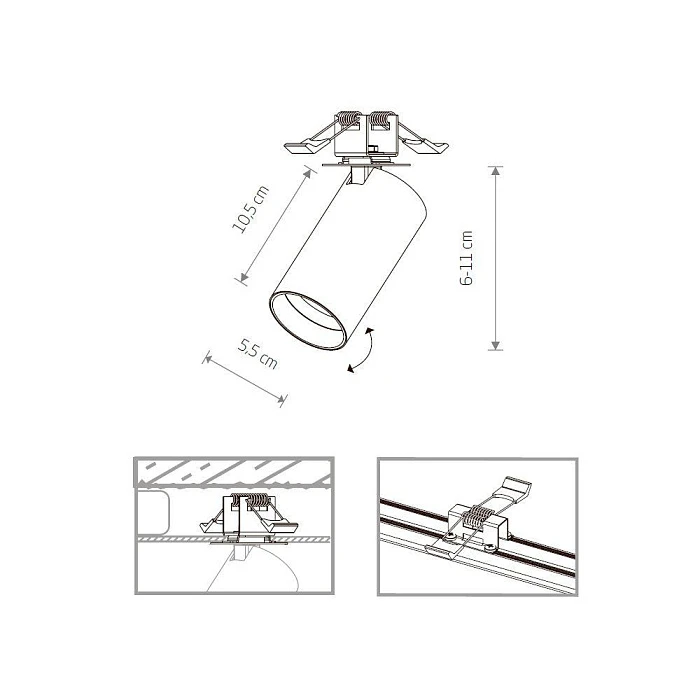 10,5 cm

6-11 cm

5,5 cm