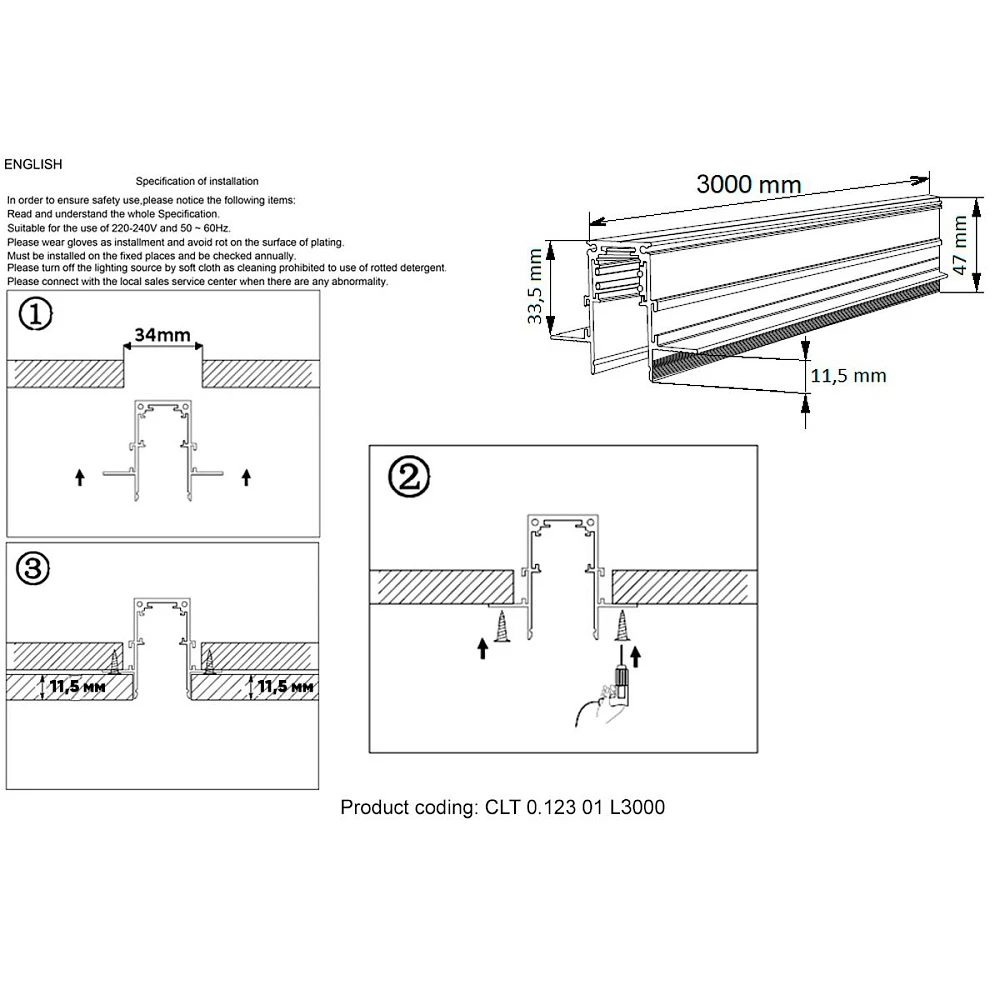 ENGLISH

Specification of installation

In order to ensure safety use,please notice the following items:
Read and understand the whole Specification.
Suitable for the use of 220-240V and 50 ~ 60Hz.
Please wear gloves as installment and avoid rot on the surface of plating.
Must be installed on the fixed places and be checked annually.
Please turn off the lighting source by soft cloth as cleaning prohibited to use of rotted detergent.
Please connect with the local sales service center when there are any abnormality.

3000 mm

47 mm

33,5 mm

11,5 mm

①

34mm

②

③

11,5 мм

11,5 мм

Product coding: CLT 0.123 01 L3000