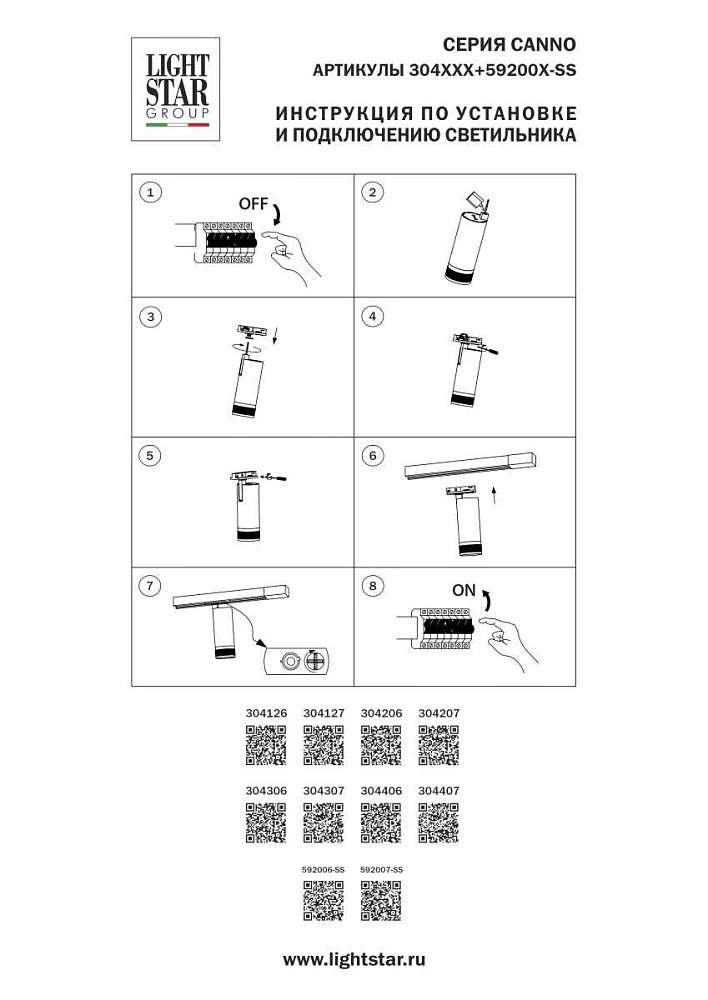 LIGHT STAR GROUP

СЕРИЯ CANNO
АРТИКУЛЫ 304XXX+59200X-SS

ИНСТРУКЦИЯ ПО УСТАНОВКЕ
И ПОДКЛЮЧЕНИЮ СВЕТИЛЬНИКА

1
OFF

2

3

4

5

6

7

8
ON

304126 304127 304206 304207

304306 304307 304406 304407

592006-SS 592007-SS

www.lightstar.ru