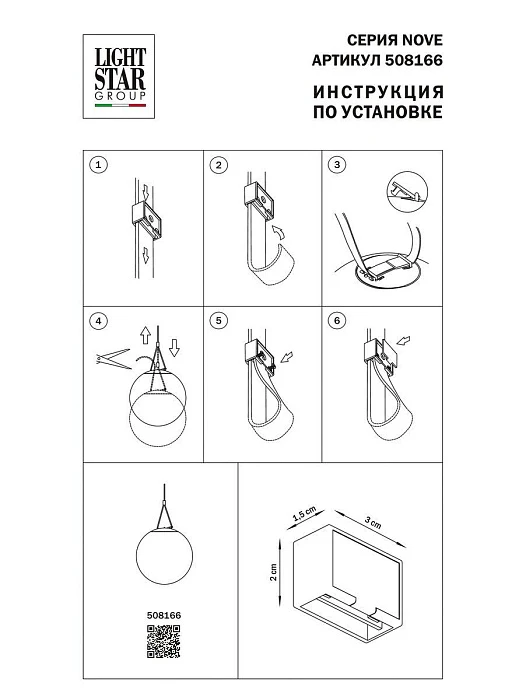 LIGHT STAR GROUP

СЕРИЯ NOVE
АРТИКУЛ 508166

ИНСТРУКЦИЯ
ПО УСТАНОВКЕ

1

2

3

4

5

6

508166

1,5 cm

3 cm

2 cm